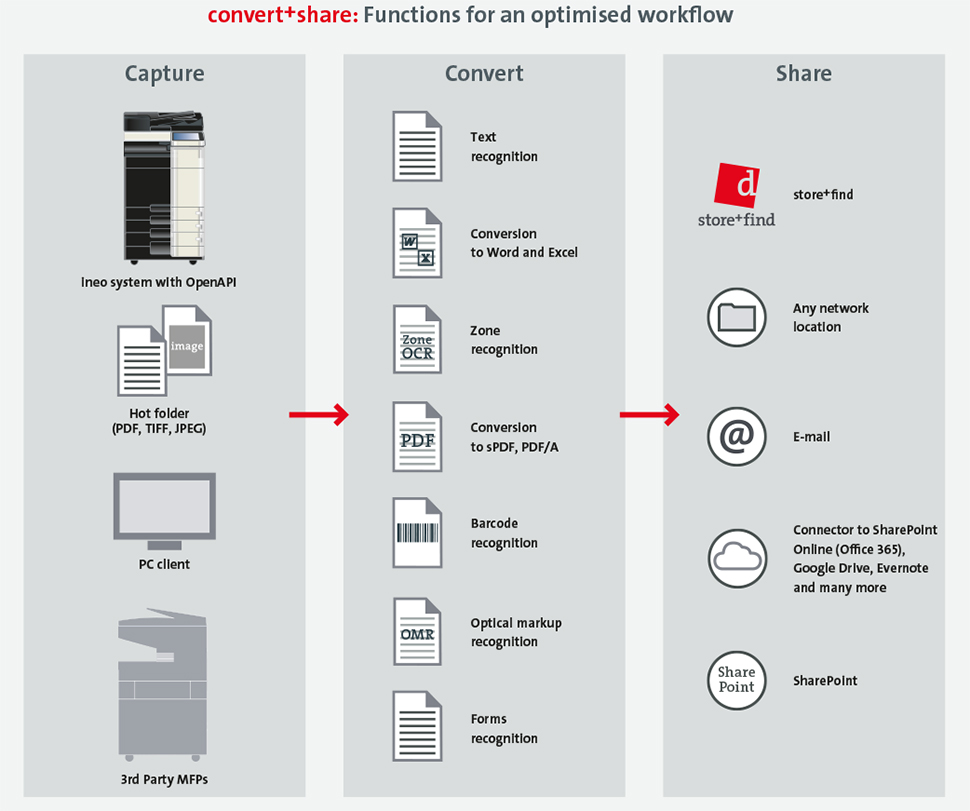 convert+share: Functions for an optimised workflow

Capture

ineo system with OpenAPI

image

Hot folder (PDF, TIFF, JPEG)

PC client

3rd Party MFPs

Convert

Text recognition

W X

Conversion to Word and Excel

Zone OCR

Zone recognition

PDF

Conversion to sPDF, PDF/A

Barcode recognition

OMR

Optical markup recognition

Forms recognition

Share

d store+find

store+find

Any network location

@

E-mail

Connector to SharePoint Online (Office 365), Google Drive, Evernote and many more

Share Point

SharePoint